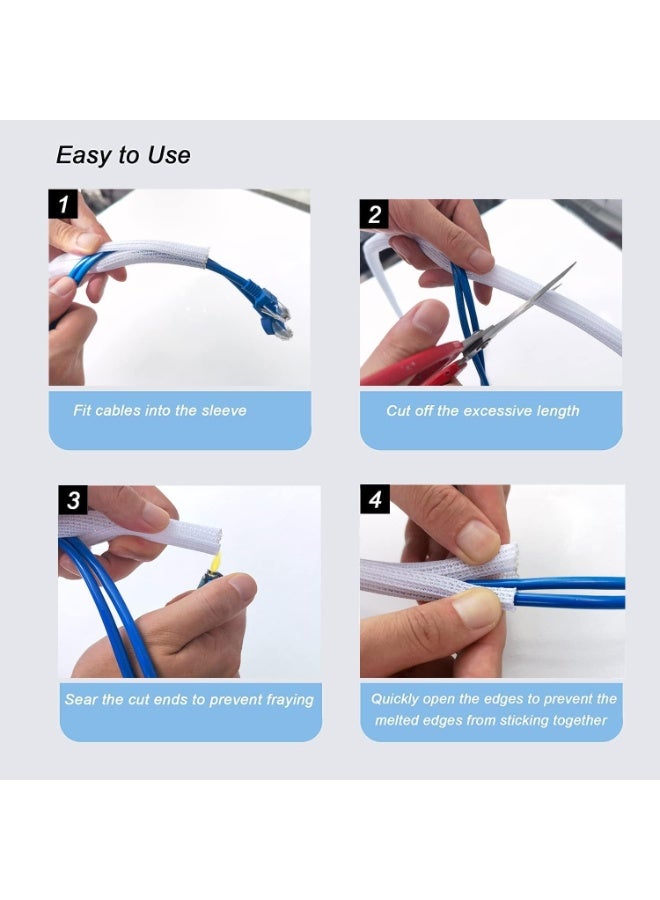 Easy to Use

1

Fit cables into the sleeve

2

Cut off the excessive length

3

Sear the cut ends to prevent fraying

4

Quickly open the edges to prevent the melted edges from sticking together